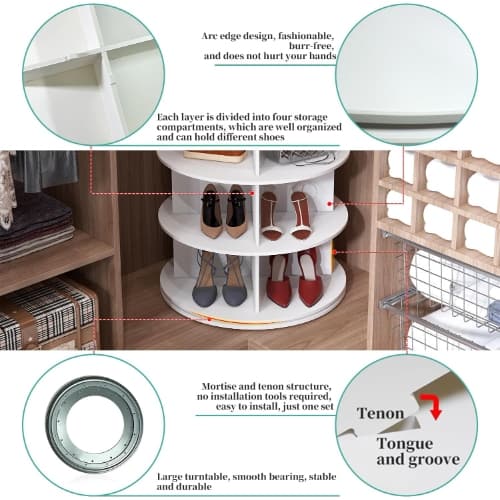 Arc edge design, fashionable, burr-free, and does not hurt your hands

Each layer is divided into four storage compartments, which are well organized and can hold different shoes

Mortise and tenon structure, no installation tools required, easy to install, just one set

Tenon

Tongue and groove

Large turntable, smooth bearing, stable and durable